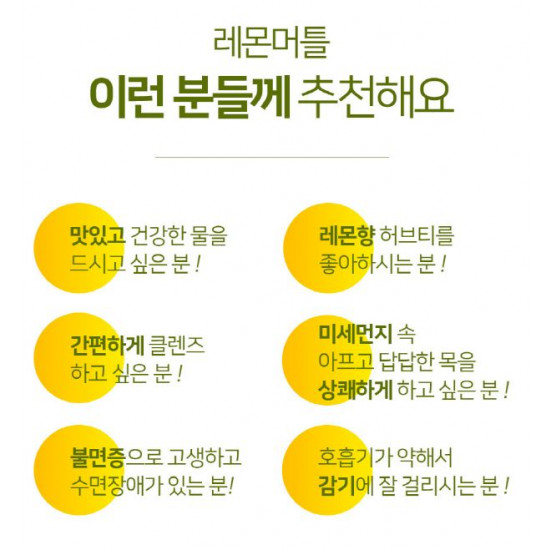 레몬머틀
이런 분들께 추천해요

맛있고 건강한 물을
드시고 싶은 분 !

간편하게 클렌즈
하고 싶은 분 !

불면증으로 고생하고
수면장애가 있는 분!

레몬향 허브티를
좋아하시는 분 !

미세먼지 속
아프고 답답한 목을
상쾌하게 하고 싶은 분 !

호흡기가 약해서
감기에 잘 걸리시는 분 !